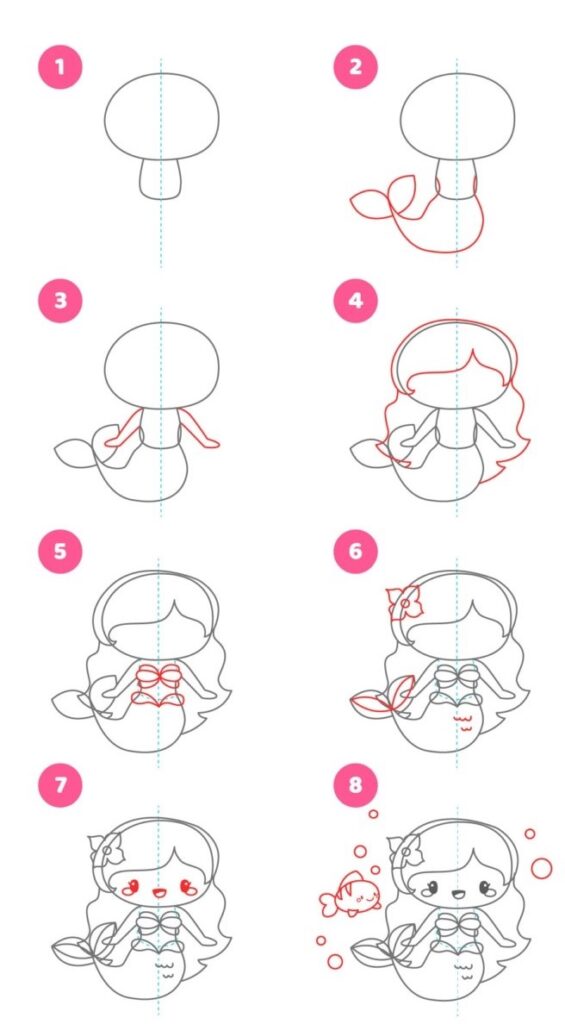 1
2
3
4
5
6
7
8